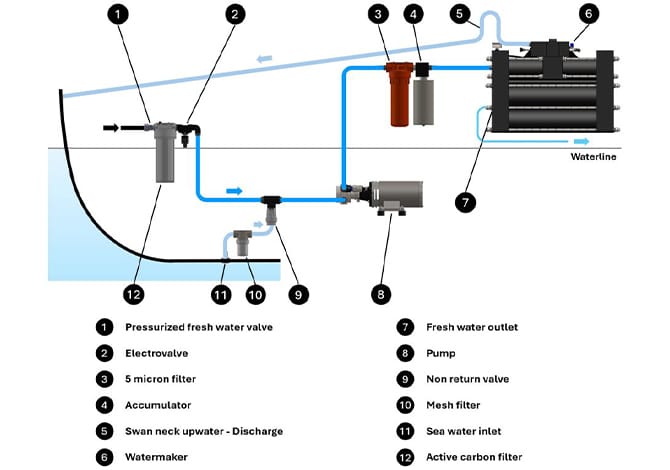 1
2
3
4
5
6

Waterline

7

12
11
10
9
8

1 Pressurized fresh water valve
2 Electrovalve
3 5 micron filter
4 Accumulator
5 Swan neck upwater - Discharge
6 Watermaker

7 Fresh water outlet
8 Pump
9 Non return valve
10 Mesh filter
11 Sea water inlet
12 Active carbon filter