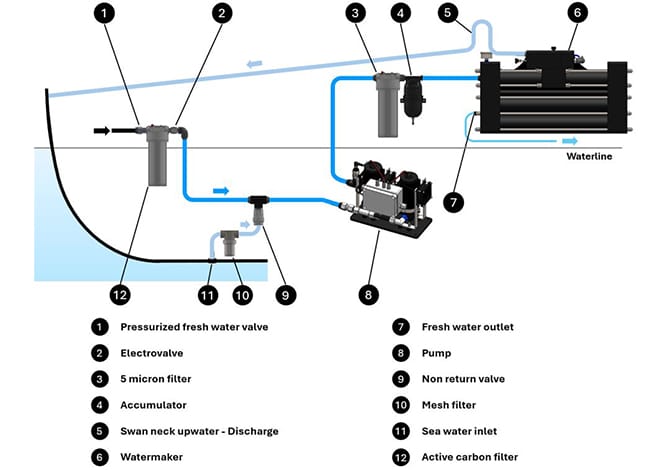 1 2 3 4 5 6

Waterline

7

12 11 10 9 8

1 Pressurized fresh water valve
2 Electrovalve
3 5 micron filter
4 Accumulator
5 Swan neck upwater - Discharge
6 Watermaker

7 Fresh water outlet
8 Pump
9 Non return valve
10 Mesh filter
11 Sea water inlet
12 Active carbon filter