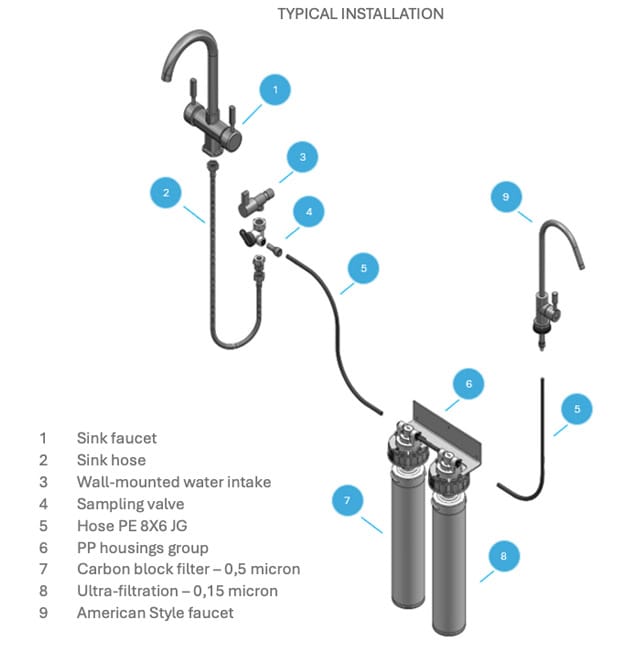 TYPICAL INSTALLATION

1
3
2
4
9
5
6
5
7
8

1 Sink faucet
2 Sink hose
3 Wall-mounted water intake
4 Sampling valve
5 Hose PE 8X6 JG
6 PP housings group
7 Carbon block filter – 0,5 micron
8 Ultra-filtration – 0,15 micron
9 American Style faucet